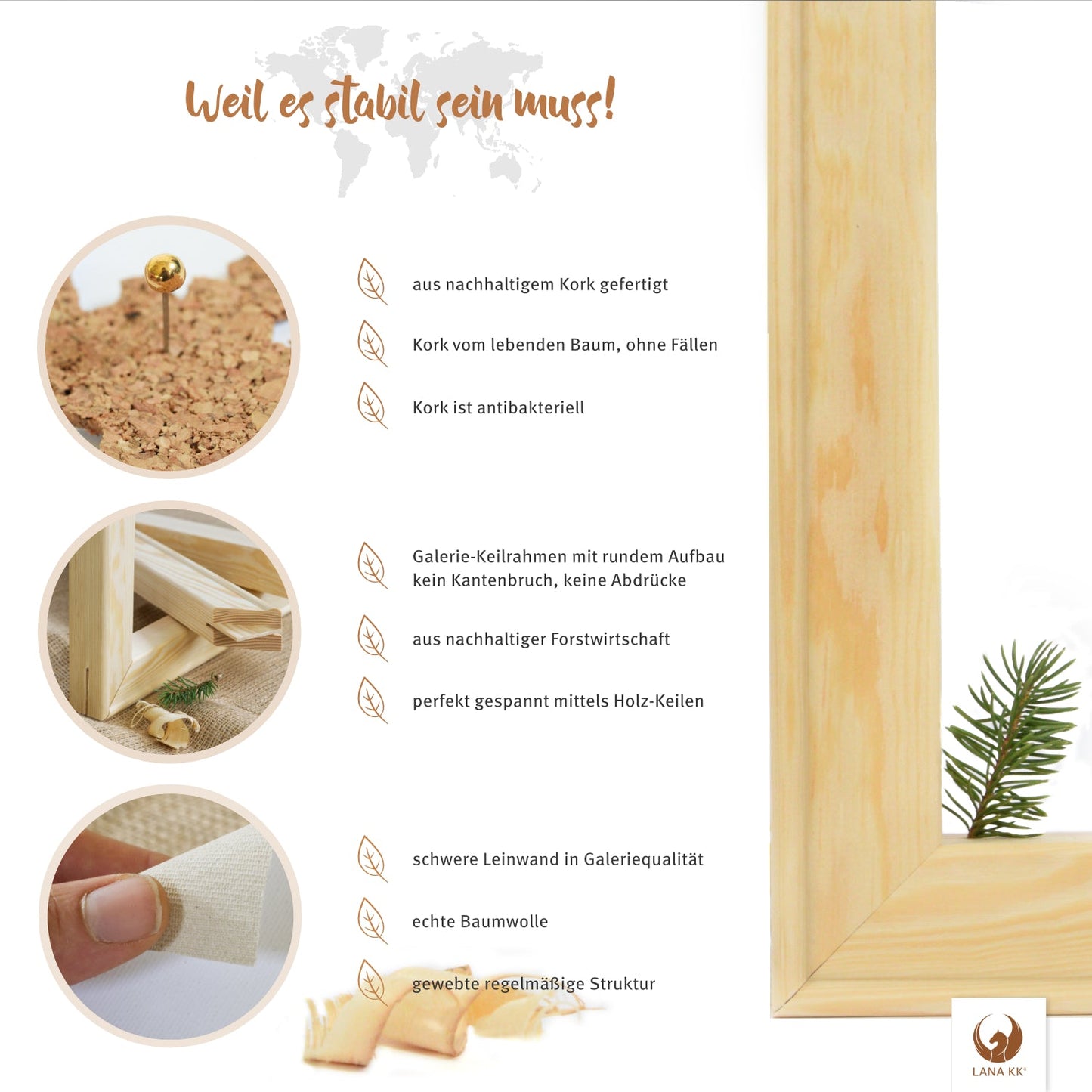 Weil es stabil sein muss!

aus nachhaltigem Kork gefertigt

Kork vom lebenden Baum, ohne Fällen

Kork ist antibakteriell

Galerie-Keilrahmen mit rundem Aufbau
kein Kantenbruch, keine Abdrücke

aus nachhaltiger Forstwirtschaft

perfekt gespannt mittels Holz-Keilen

schwere Leinwand in Galeriequalität

echte Baumwolle

gewebte regelmäßige Struktur

LANA KK®